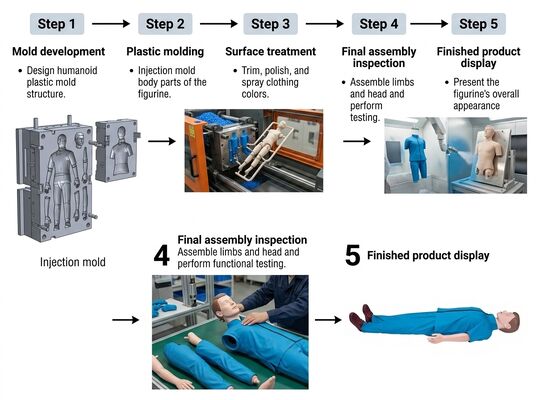 Step 1
Step 2
Step 3
Step 4
Step 5

Mold development
• Design humanoid plastic mold structure.

Plastic molding
• Injection mold body parts of the figurine.

Surface treatment
• Trim, polish, and spray clothing colors.

Final assembly inspection
• Assemble limbs and head and perform testing.

Finished product display
• Present the figurine's overall appearance

Injection mold

4 Final assembly inspection
Assemble limbs and head and perform functional testing.

5 Finished product display