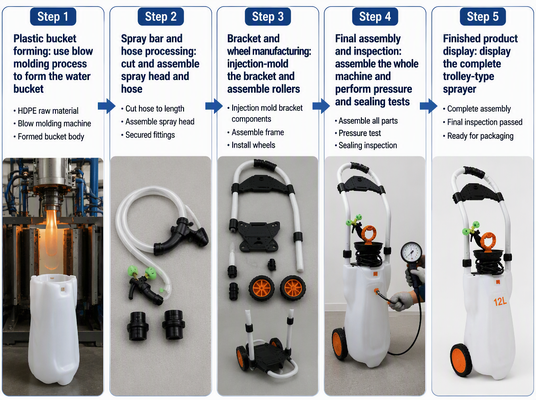 Step 1

Plastic bucket forming: use blow molding process to form the water bucket

• HDPE raw material
• Blow molding machine
• Formed bucket body

Step 2

Spray bar and hose processing: cut and assemble spray head and hose

• Cut hose to length
• Assemble spray head
• Secured fittings

Step 3

Bracket and wheel manufacturing: injection-mold the bracket and assemble rollers

• Injection mold bracket components
• Assemble frame
• Install wheels

Step 4

Final assembly and inspection: assemble the whole machine and perform pressure and sealing tests

• Assemble all parts
• Pressure test
• Sealing inspection

Step 5

Finished product display: display the complete trolley-type sprayer

• Complete assembly
• Final inspection passed
• Ready for packaging

12L