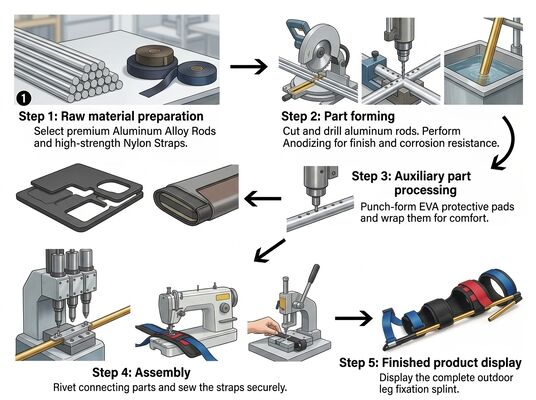 1

Step 1: Raw material preparation
Select premium Aluminum Alloy Rods and high-strength Nylon Straps.

Step 2: Part forming
Cut and drill aluminum rods. Perform Anodizing for finish and corrosion resistance.

Step 3: Auxiliary part processing
Punch-form EVA protective pads and wrap them for comfort.

Step 4: Assembly
Rivet connecting parts and sew the straps securely.

Step 5: Finished product display
Display the complete outdoor leg fixation splint.